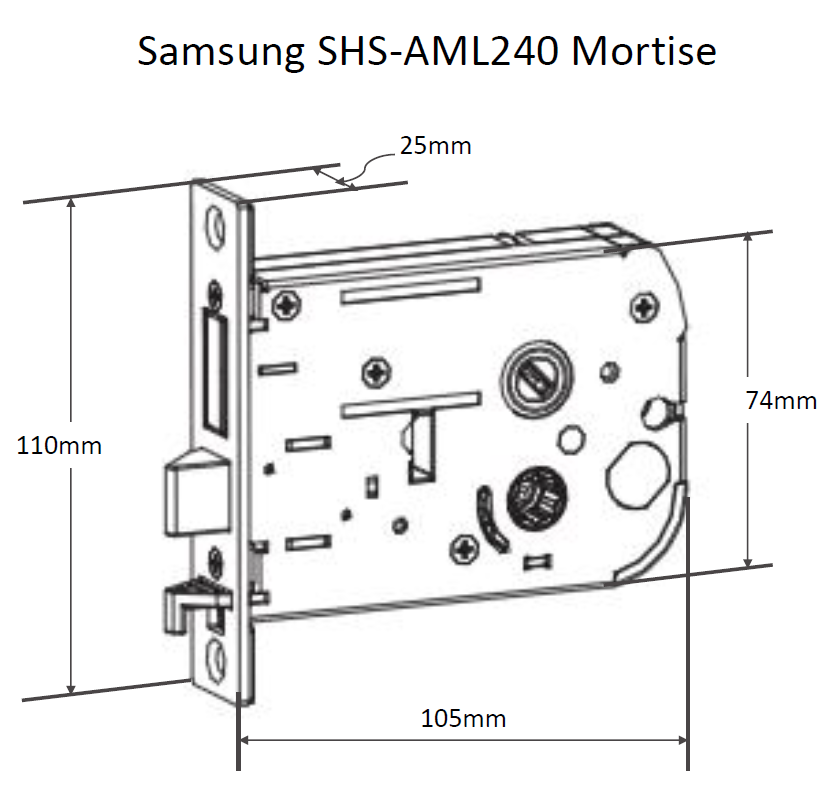 Samsung SHS-AML240 Mortise

25mm

110mm

74mm

105mm